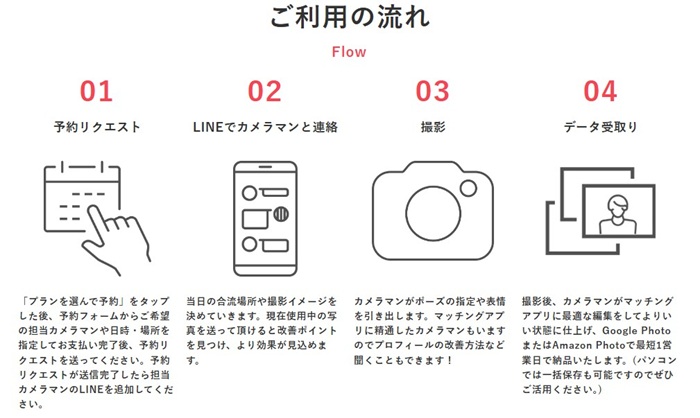 ご利用の流れ

Flow

01

予約リクエスト

「プランを選んで予約」をタップした後、予約フォームからご希望の担当カメラマンや日時・場所を指定してお支払い完了後、予約リクエストを送ってください。予約リクエストが送信完了したら担当カメラマンのLINEを追加してください。

02

LINEでカメラマンと連絡

当日の合流場所や撮影イメージを決めていきます。現在使用中の写真を送って頂けると改善ポイントを見つけ、より効果が見込めます。

03

撮影

カメラマンがポーズの指定や表情を引き出します。マッチングアプリに精通したカメラマンもいますのでプロフィールの改善方法など聞くこともできます！

04

データ受取り

撮影後、カメラマンがマッチングアプリに最適な編集をしてよりいい状態に仕上げ、Google PhotoまたはAmazon Photoで最短1営業日で納品いたします。（パソコンでは一括保存も可能ですのでぜひご活用ください。）